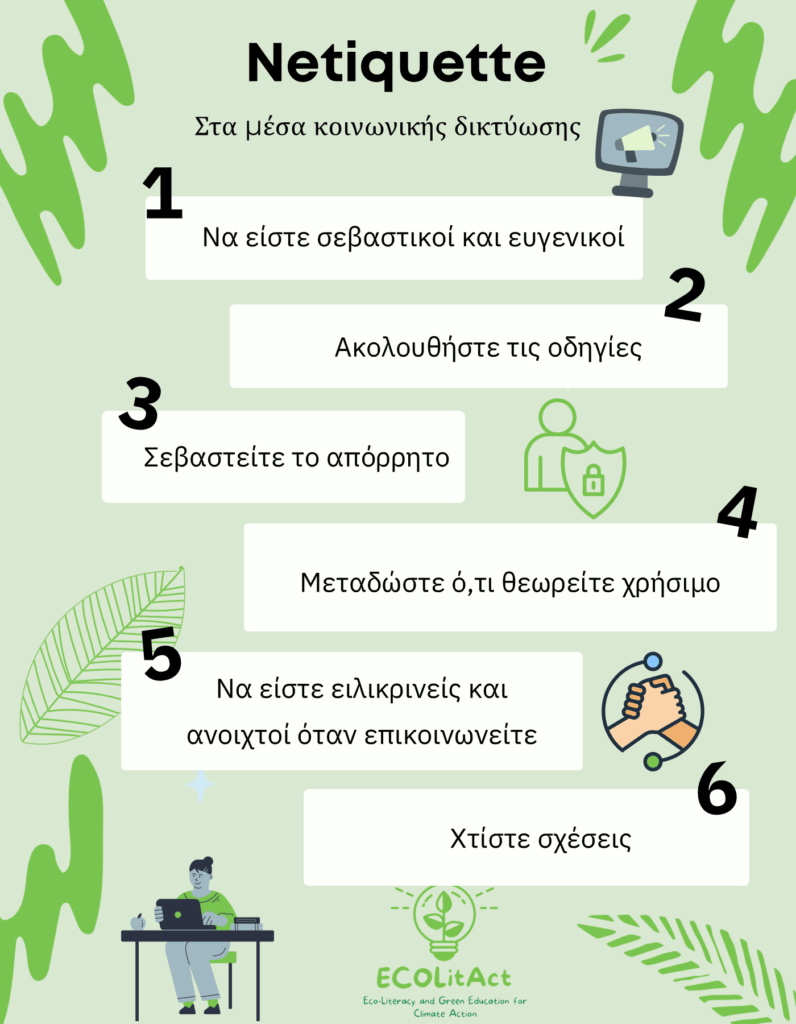 Netiquette

Στα μέσα κοινωνικής δικτύωσης

1

Να είστε σεβαστικοί και ευγενικοί

2

Ακολουθήστε τις οδηγίες

3

Σεβαστείτε το απόρρητο

4

Μεταδώστε ό,τι θεωρείτε χρήσιμο

5

Να είστε ειλικρινείς και ανοιχτοί όταν επικοινωνείτε

6

Χτίστε σχέσεις

ECOLitAct

Eco-Literacy and Green Education for Climate Action