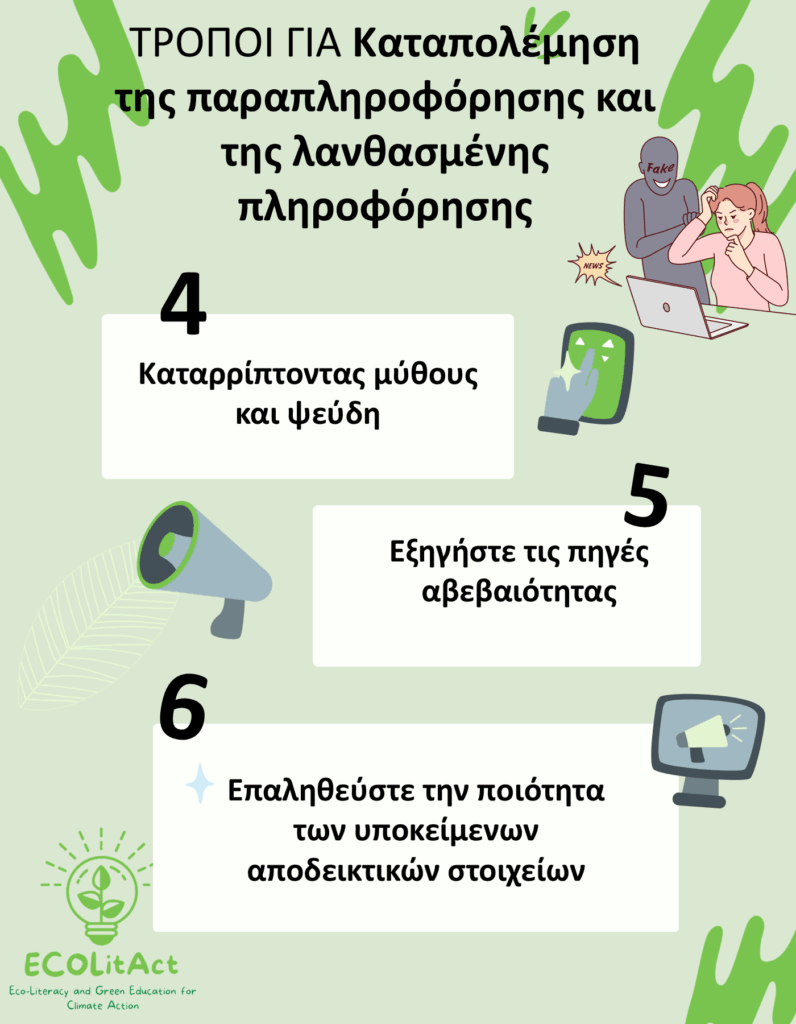 ΤΡΟΠΟΙ ΓΙΑ Καταπολέμηση της παραπληροφόρησης και της λανθασμένης πληροφόρησης

Fake

NEWS

4

Καταρρίπτοντας μύθους και ψεύδη

5

Εξηγήστε τις πηγές αβεβαιότητας

6

Επαληθεύστε την ποιότητα των υποκείμενων αποδεικτικών στοιχείων

ECOLitAct

Eco-Literacy and Green Education for Climate Action