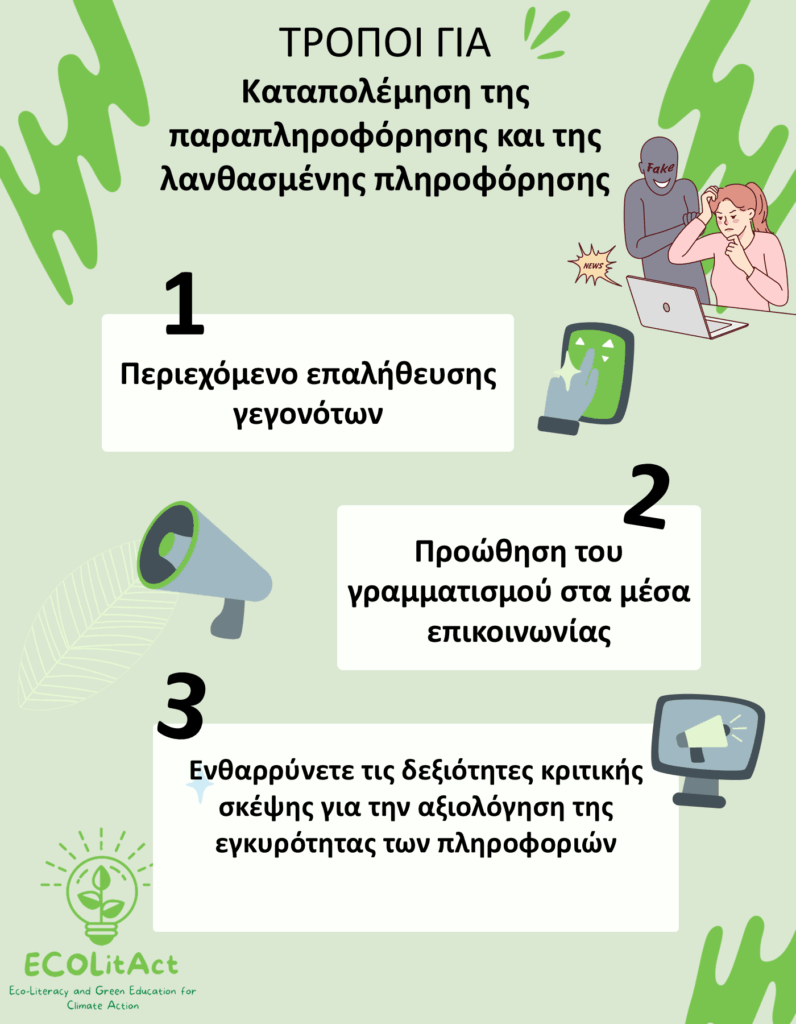 ΤΡΟΠΟΙ ΓΙΑ
Καταπολέμηση της παραπληροφόρησης και της λανθασμένης πληροφόρησης

Fake

NEWS

1

Περιεχόμενο επαλήθευσης γεγονότων

2

Προώθηση του γραμματισμού στα μέσα επικοινωνίας

3

Ενθαρρύνετε τις δεξιότητες κριτικής σκέψης για την αξιολόγηση της εγκυρότητας των πληροφοριών

ECOLitAct
Eco-Literacy and Green Education for Climate Action