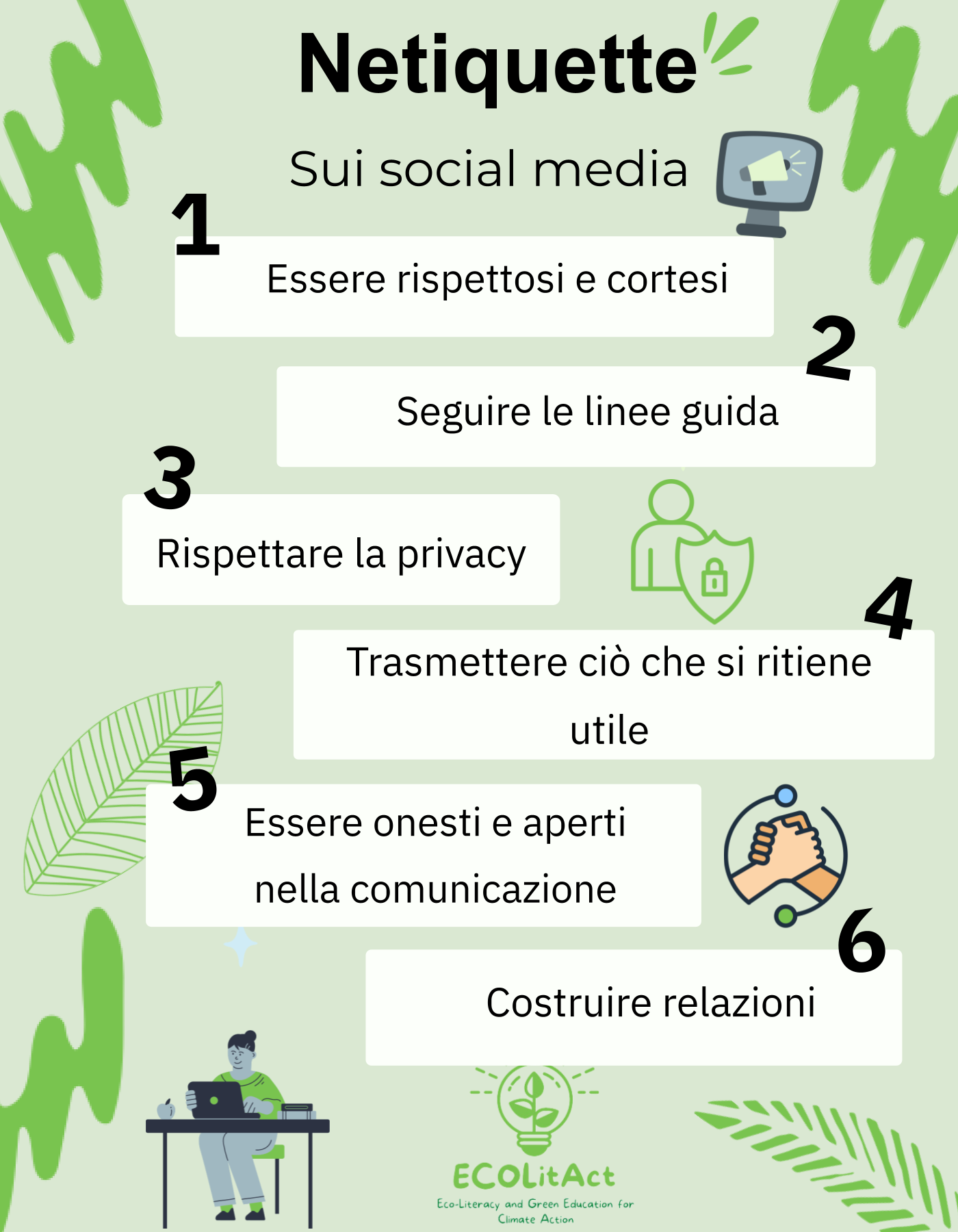 Netiquette

Sui social media

1

Essere rispettosi e cortesi

2

Seguire le linee guida

3

Rispettare la privacy

4

Trasmettere ciò che si ritiene utile

5

Essere onesti e aperti nella comunicazione

6

Costruire relazioni

ECOLitAct
Eco-Literacy and Green Education for Climate Action