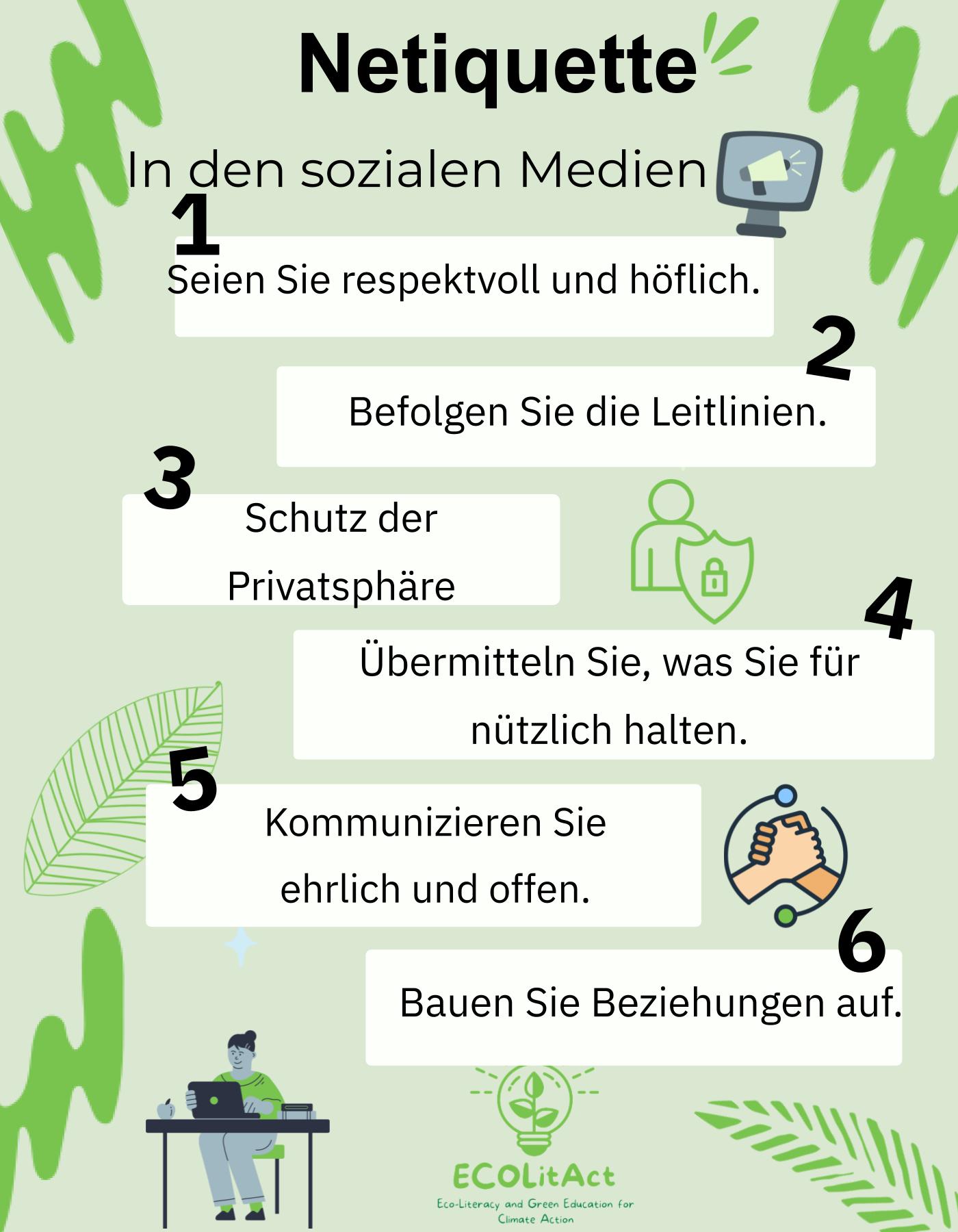 Netiquette

In den sozialen Medien

1
Seien Sie respektvoll und höflich.

2
Befolgen Sie die Leitlinien.

3
Schutz der Privatsphäre

4
Übermitteln Sie, was Sie für nützlich halten.

5
Kommunizieren Sie ehrlich und offen.

6
Bauen Sie Beziehungen auf.

ECOLitAct
Eco-Literacy and Green Education for Climate Action