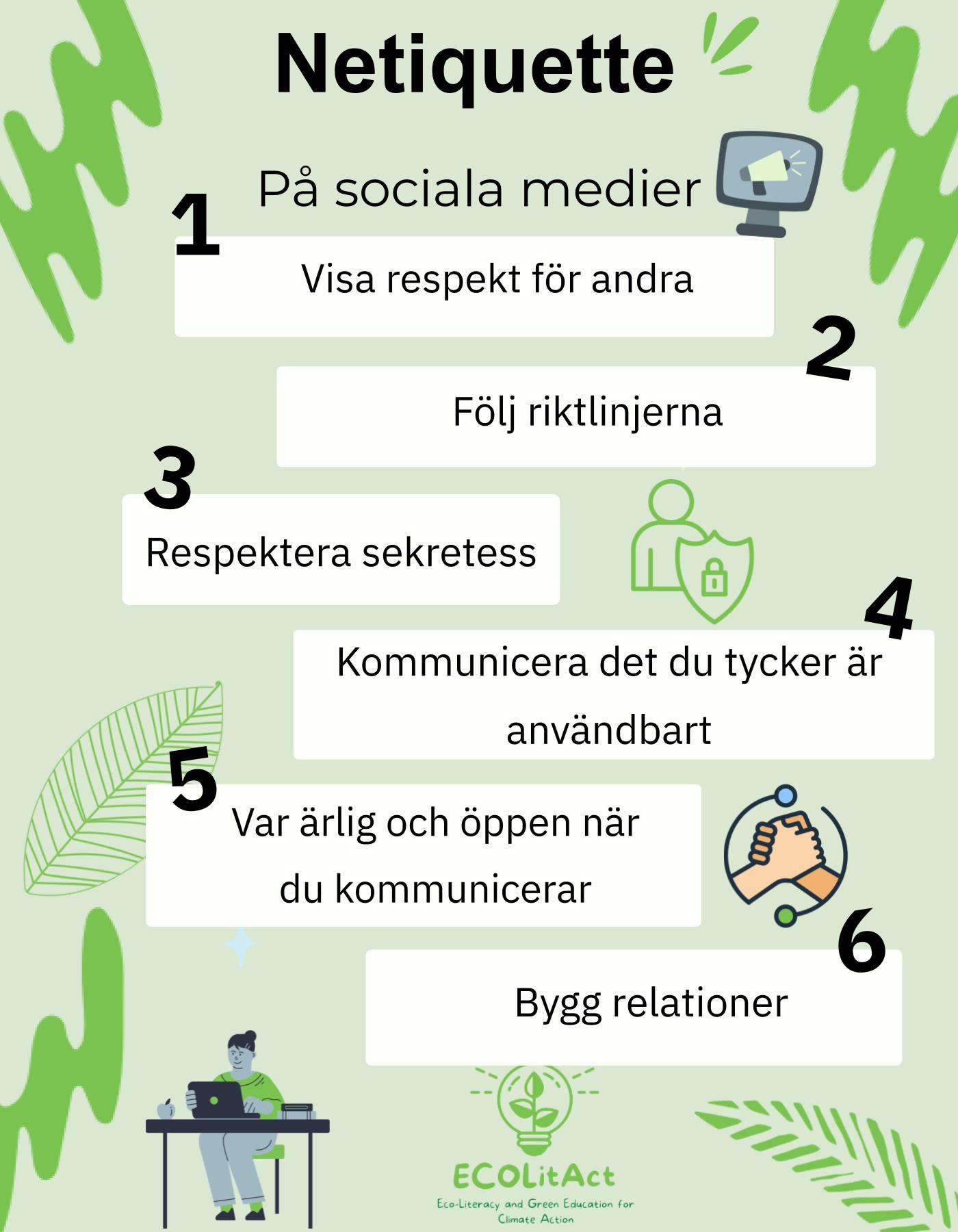 Netiquette

På sociala medier

1

Visa respekt för andra

2

Följ riktlinjerna

3

Respektera sekretess

4

Kommunicera det du tycker är användbart

5

Var ärlig och öppen när du kommunicerar

6

Bygg relationer

ECOLitAct
Eco-Literacy and Green Education for Climate Action